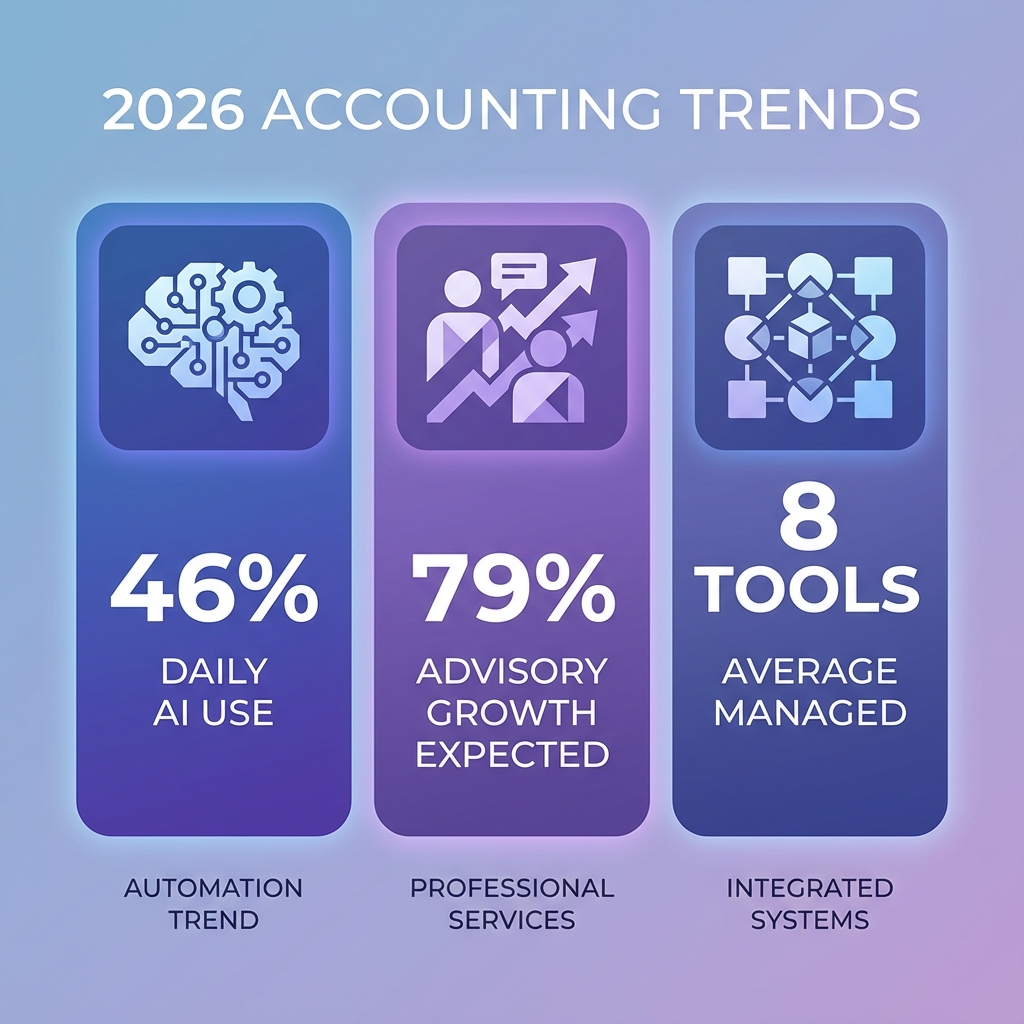 2026 ACCOUNTING TRENDS

46%
DAILY AI USE

AUTOMATION TREND

79%
ADVISORY GROWTH EXPECTED

PROFESSIONAL SERVICES

8 TOOLS
AVERAGE MANAGED

INTEGRATED SYSTEMS