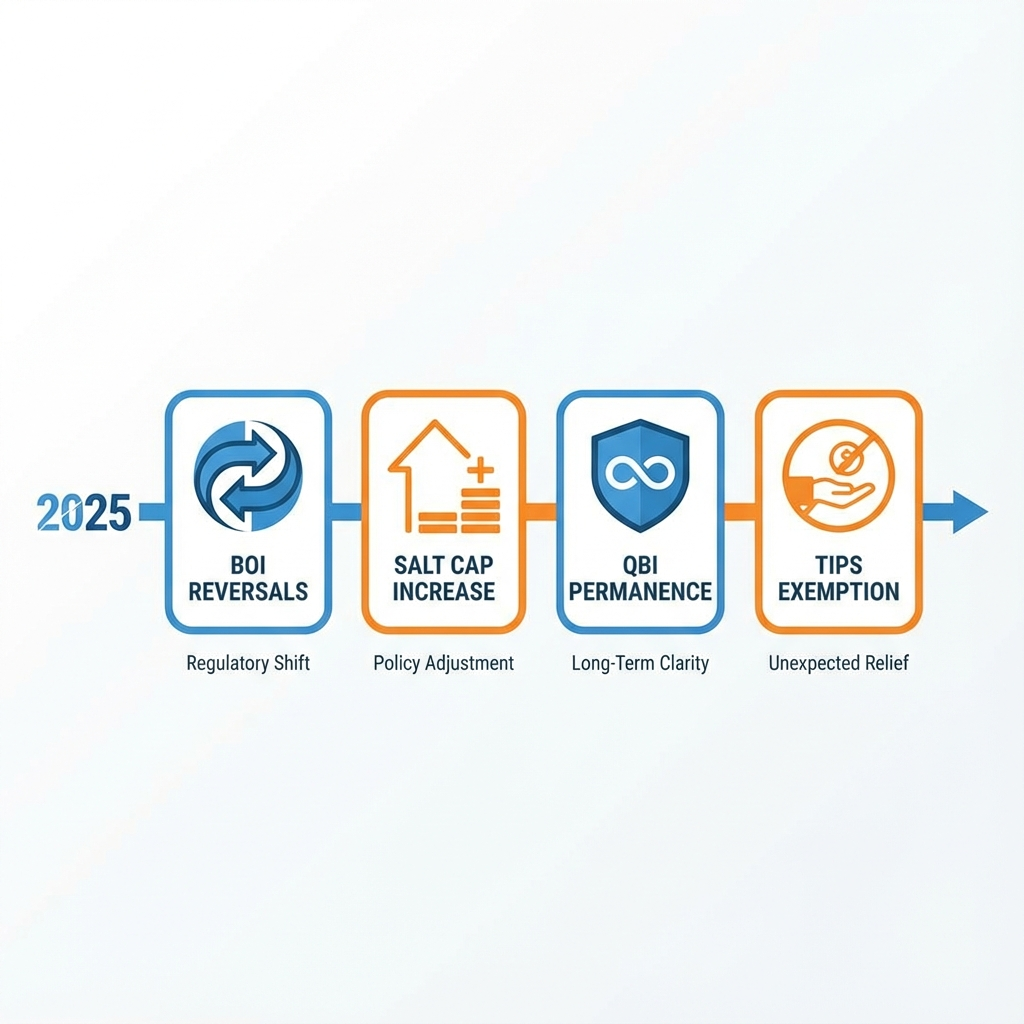 2025

BOI REVERSALS

Regulatory Shift

SALT CAP INCREASE

Policy Adjustment

QBI PERMANENCE

Long-Term Clarity

TIPS EXEMPTION

Unexpected Relief