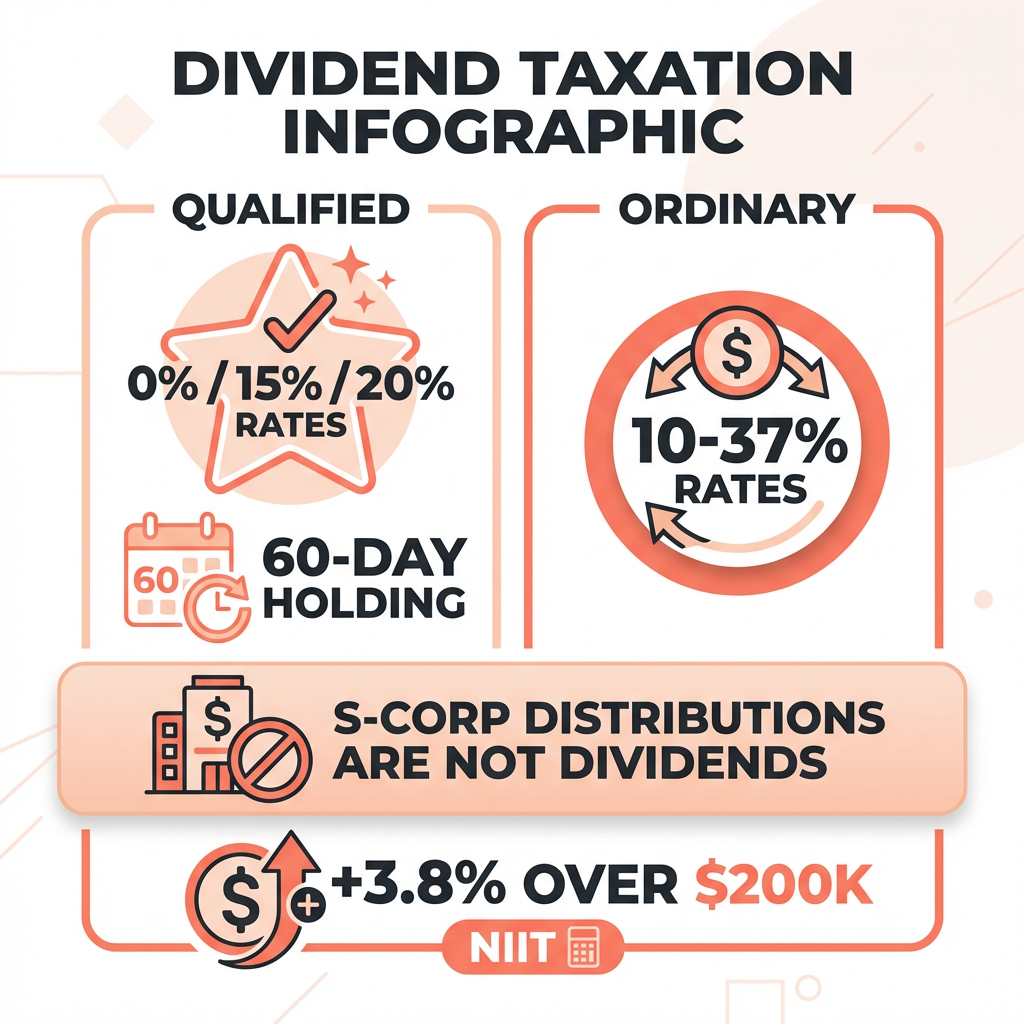 DIVIDEND TAXATION INFOGRAPHIC

QUALIFIED

0% / 15% / 20% RATES

60

60-DAY HOLDING

ORDINARY

$

10-37% RATES

$

S-CORP DISTRIBUTIONS ARE NOT DIVIDENDS

$

+3.8% OVER $200K

NIIT