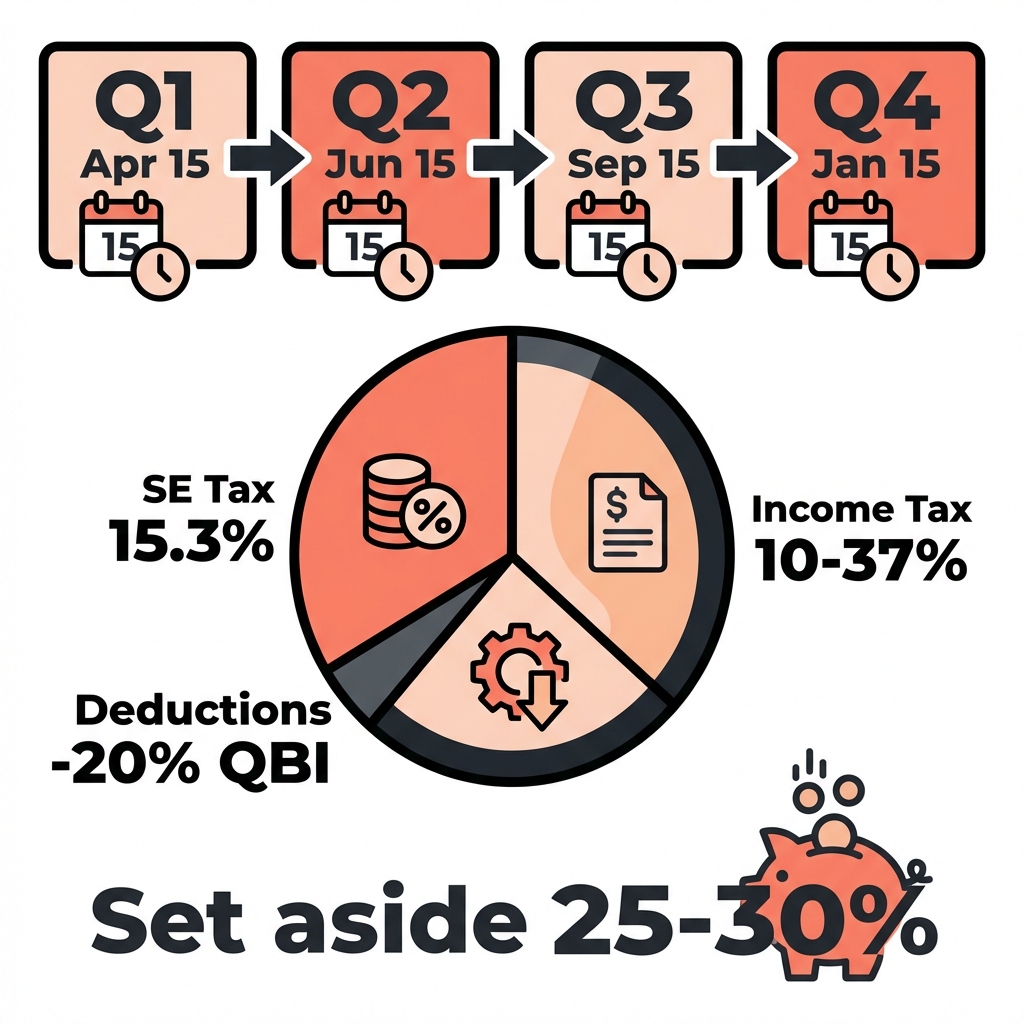 Q1
Apr 15
15

Q2
Jun 15
15

Q3
Sep 15
15

Q4
Jan 15
15

SE Tax
15.3%

%

$

Income Tax
10-37%

Deductions
-20% QBI

Set aside 25-30%