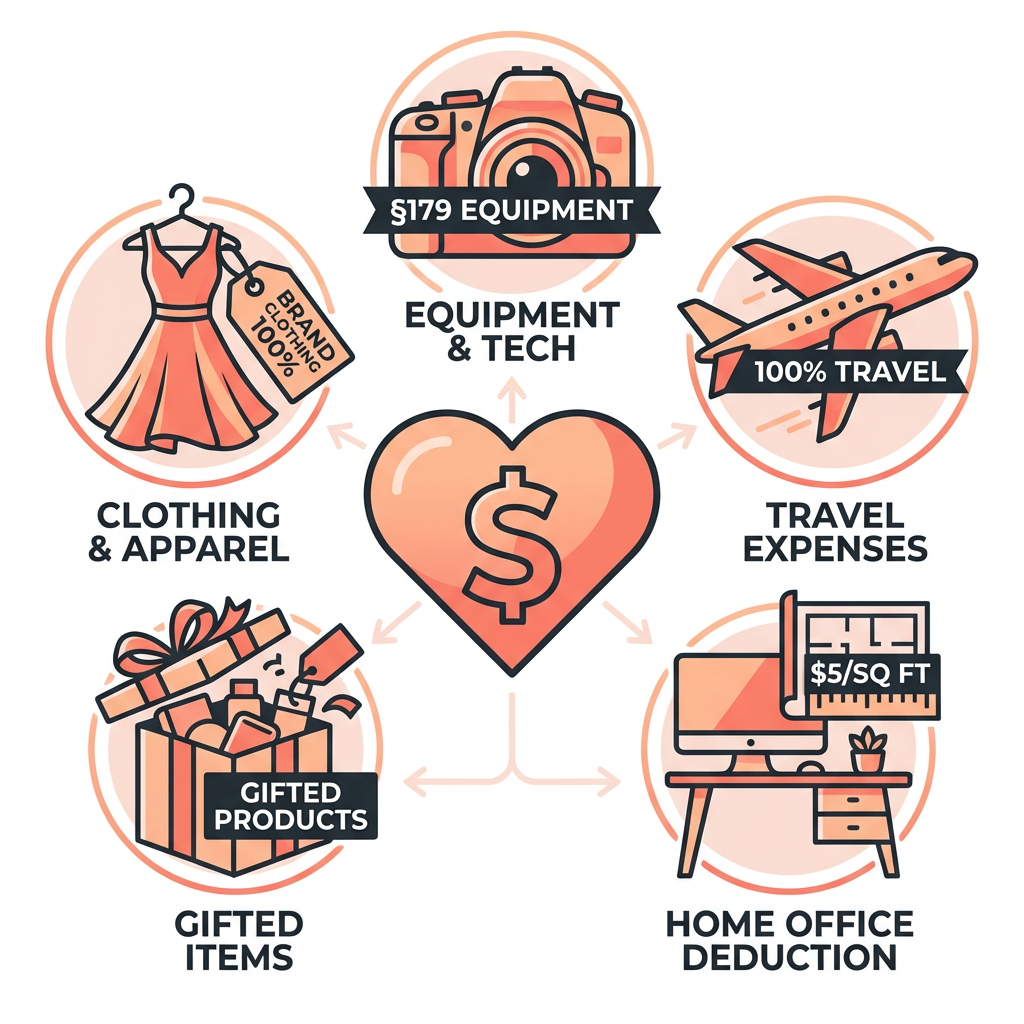 §179 EQUIPMENT

EQUIPMENT & TECH

BRAND CLOTHING 100%

CLOTHING & APPAREL

100% TRAVEL

TRAVEL EXPENSES

$

GIFTED PRODUCTS

GIFTED ITEMS

$5/SQ FT

HOME OFFICE DEDUCTION