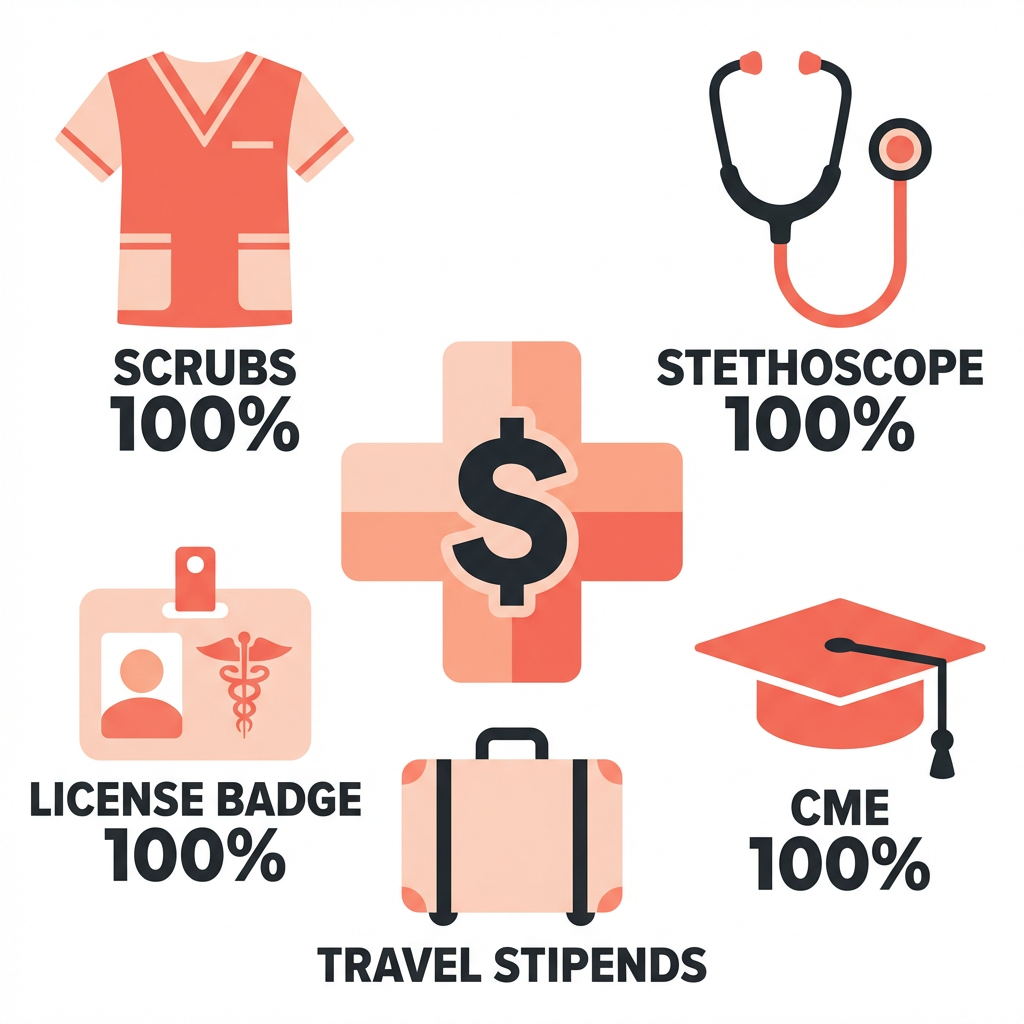 SCRUBS
100%

STETHOSCOPE
100%

$

LICENSE BADGE
100%

CME
100%

TRAVEL STIPENDS