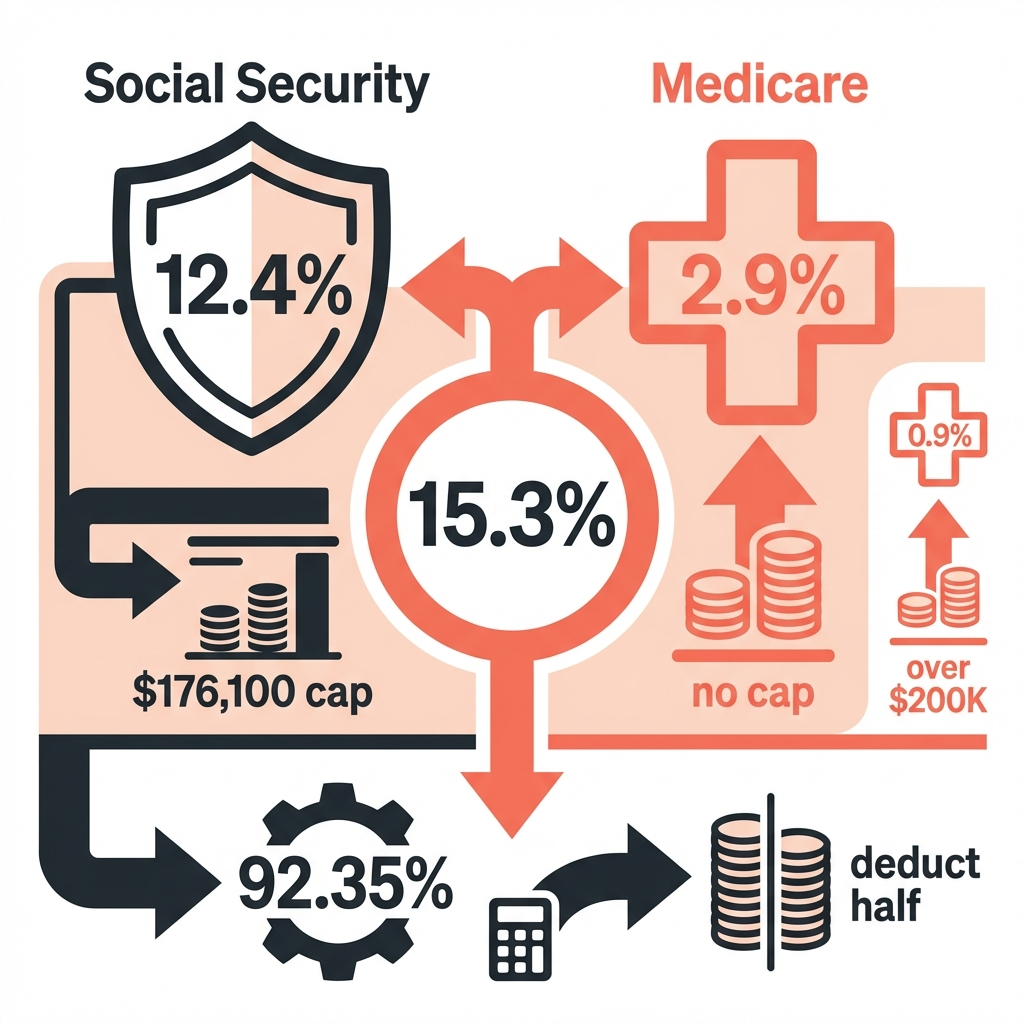 Social Security

Medicare

12.4%

2.9%

15.3%

0.9%

$176,100 cap

no cap

over $200K

92.35%

deduct half