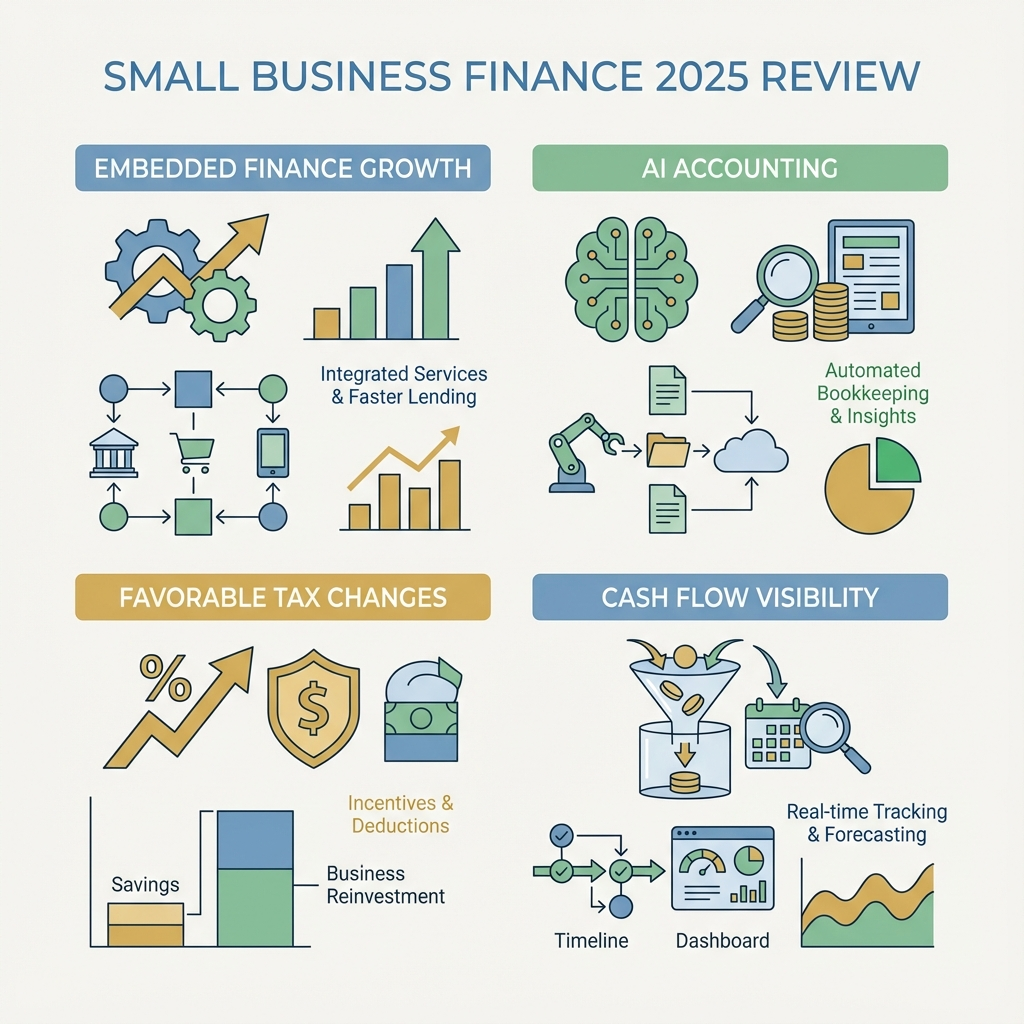 SMALL BUSINESS FINANCE 2025 REVIEW

EMBEDDED FINANCE GROWTH

Integrated Services & Faster Lending

AI ACCOUNTING

Automated Bookkeeping & Insights

FAVORABLE TAX CHANGES

%

$

Incentives & Deductions

Savings

Business Reinvestment

CASH FLOW VISIBILITY

Real-time Tracking & Forecasting

Timeline

Dashboard