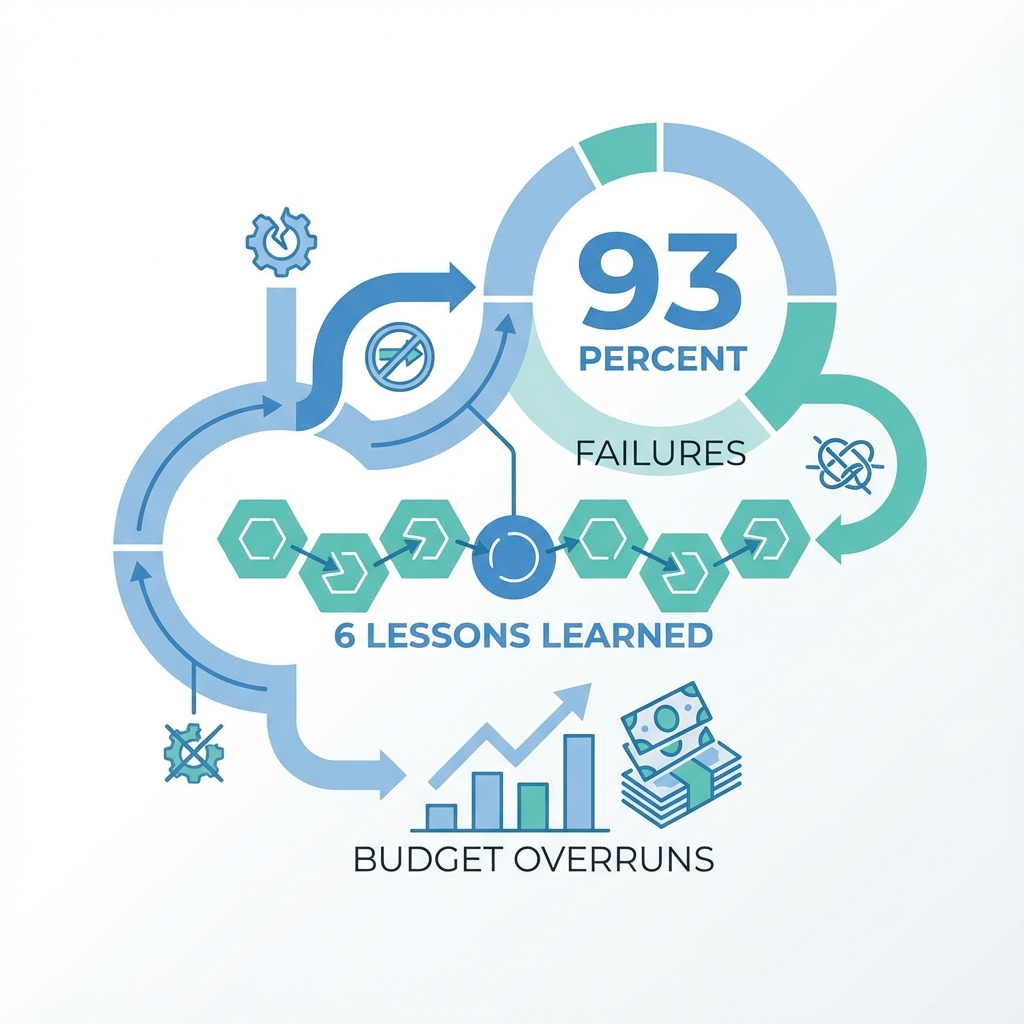 93
PERCENT

FAILURES

6 LESSONS LEARNED

BUDGET OVERRUNS